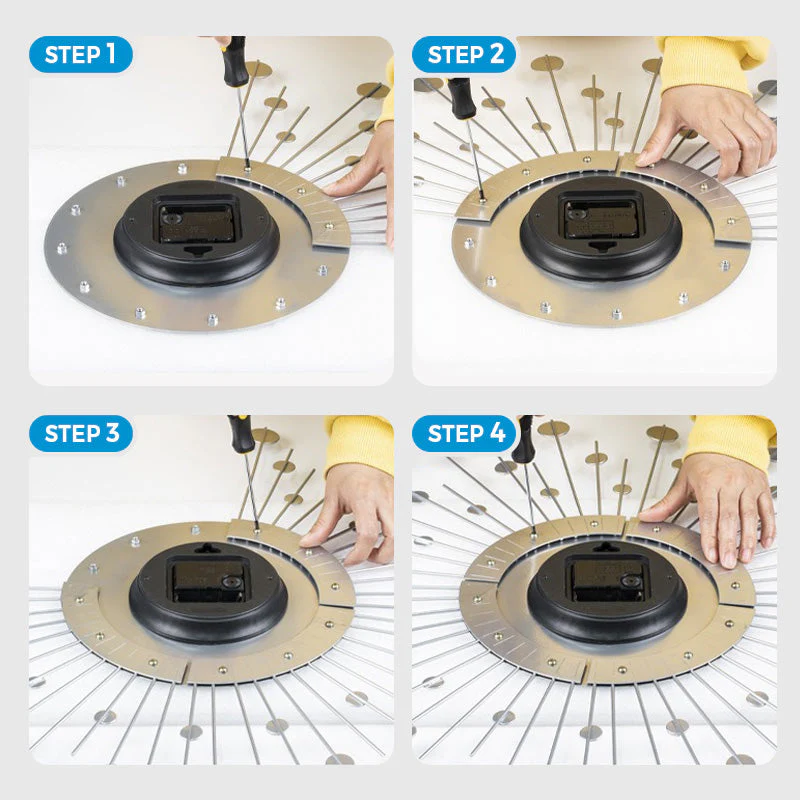 STEP 1

STEP 2

STEP 3

STEP 4