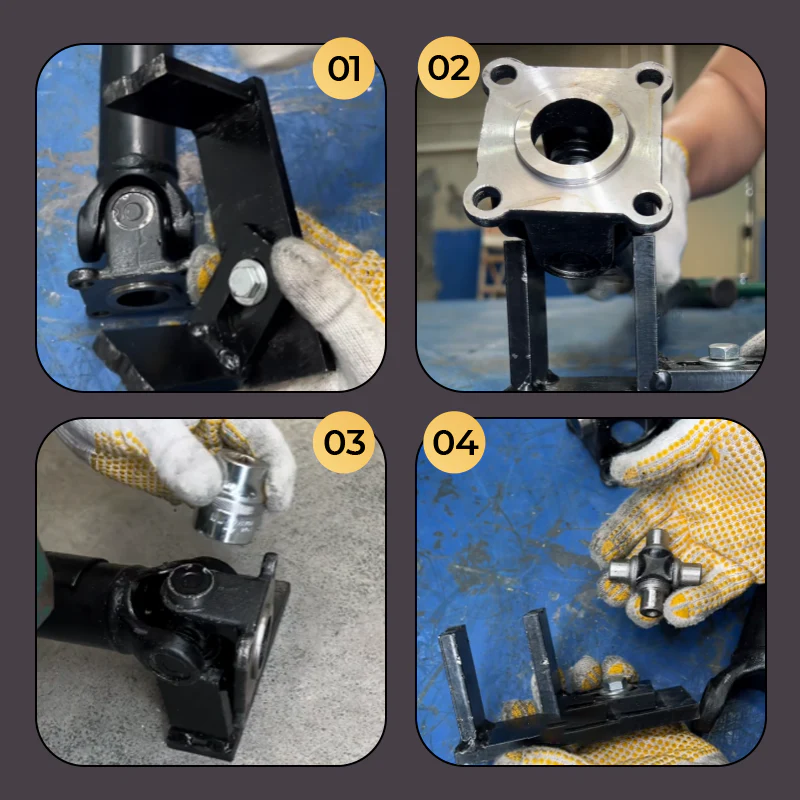 01

02

03

04