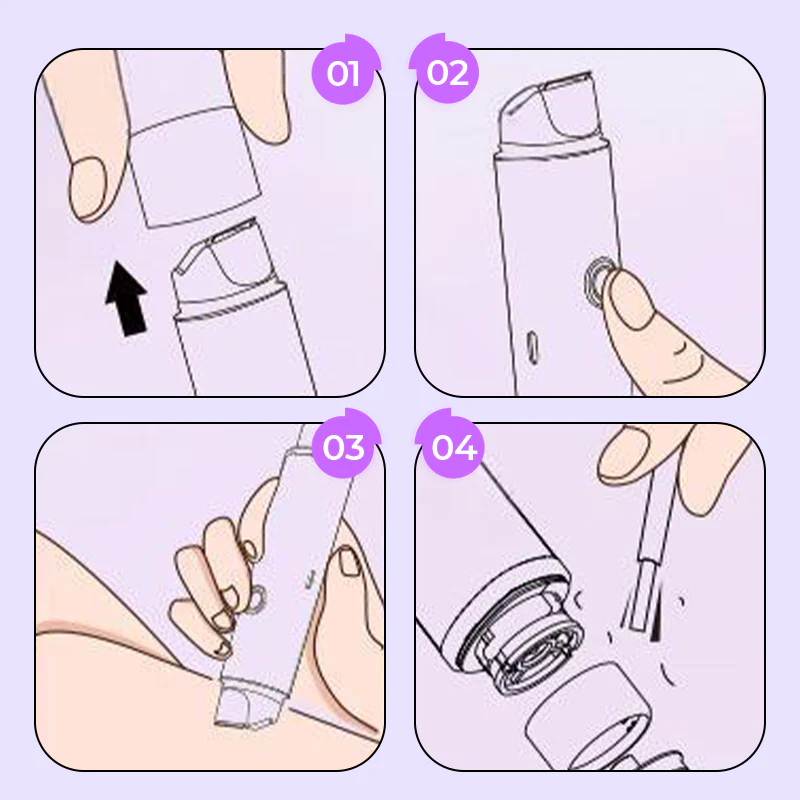 01
02
03
04