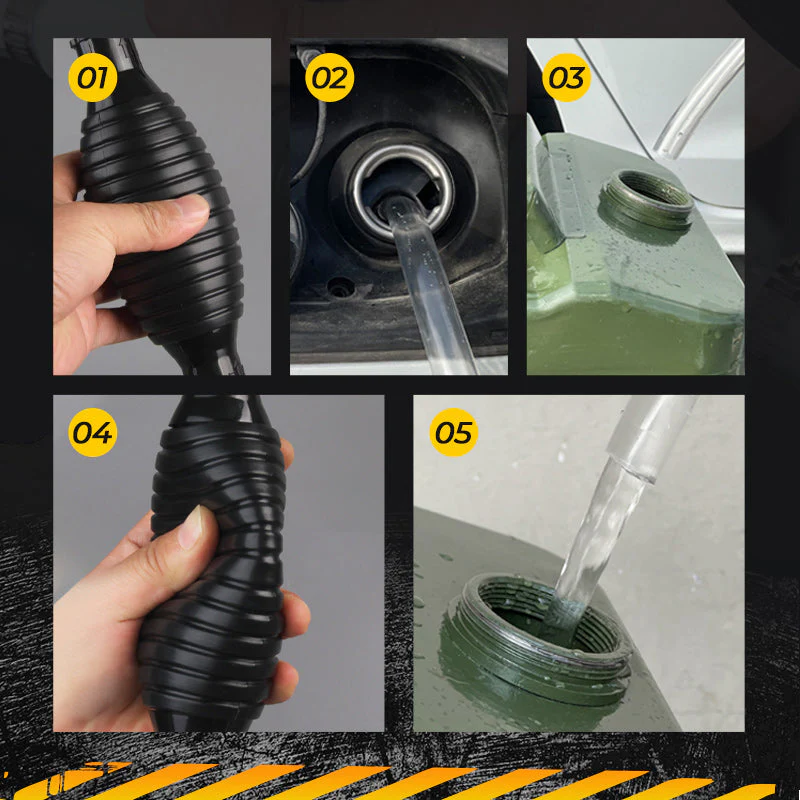 01

02

03

04

05